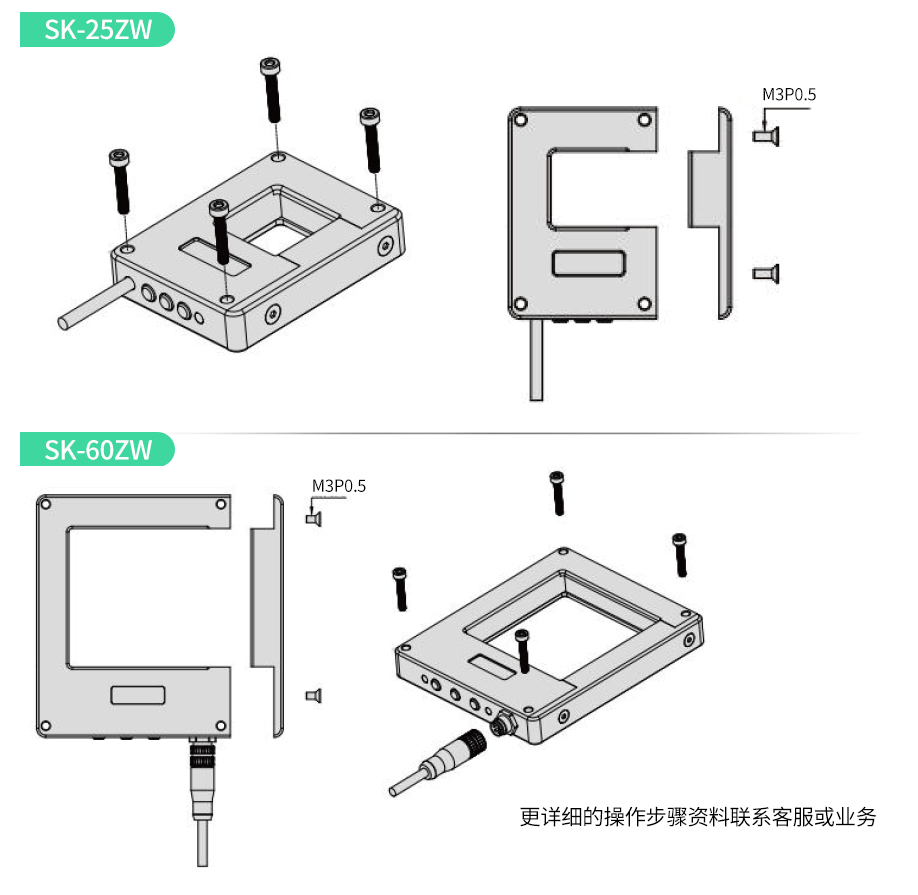 SK-25ZW

M3P0.5

SK-60ZW

M3P0.5

更详细的操作步骤资料联系客服或业务