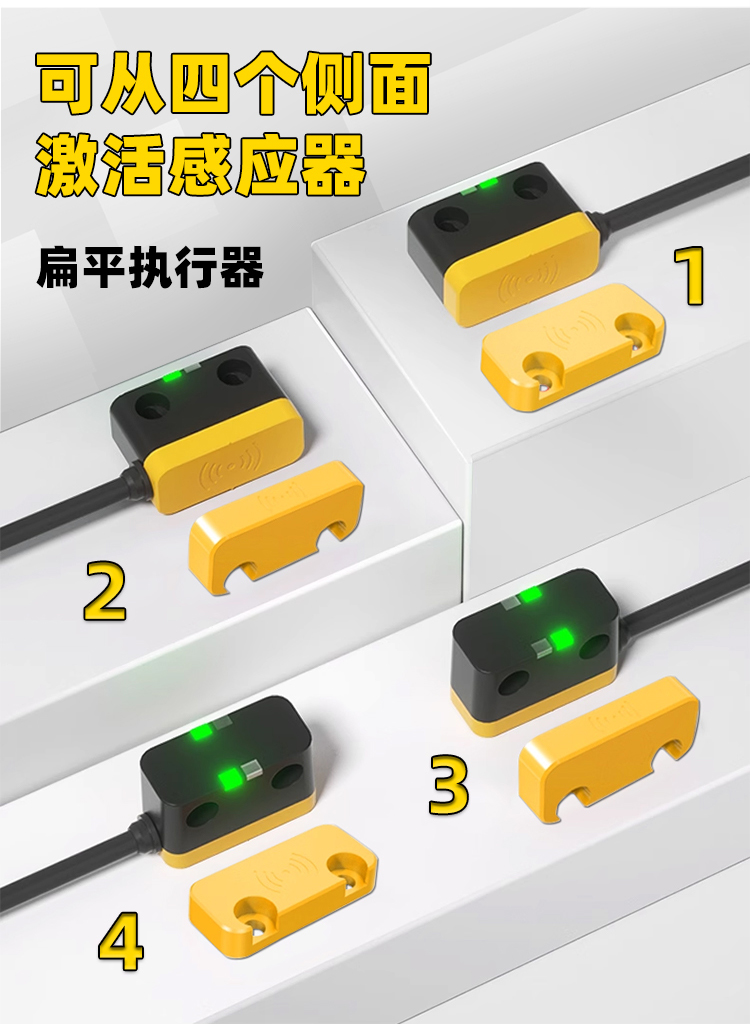 可从四个侧面
激活感应器

扁平执行器

1

2

3

4