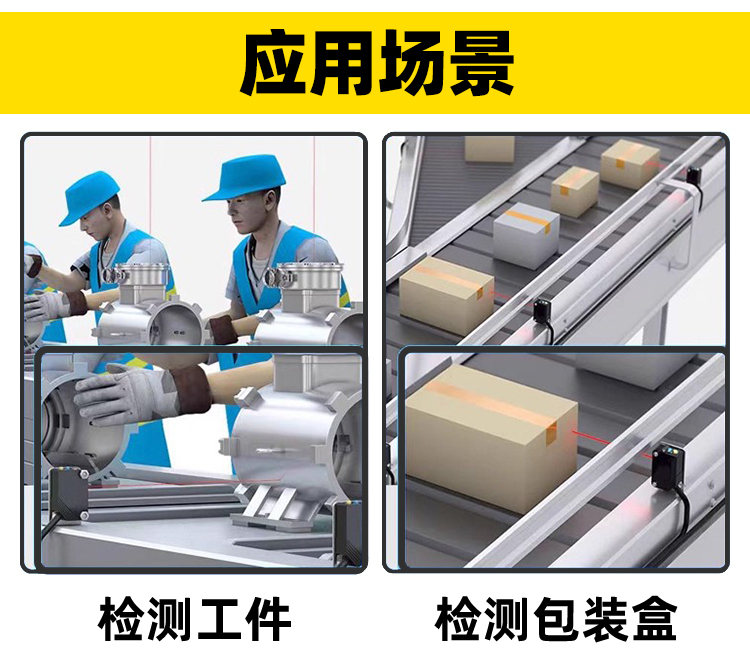 应用场景

检测工件

检测包装盒