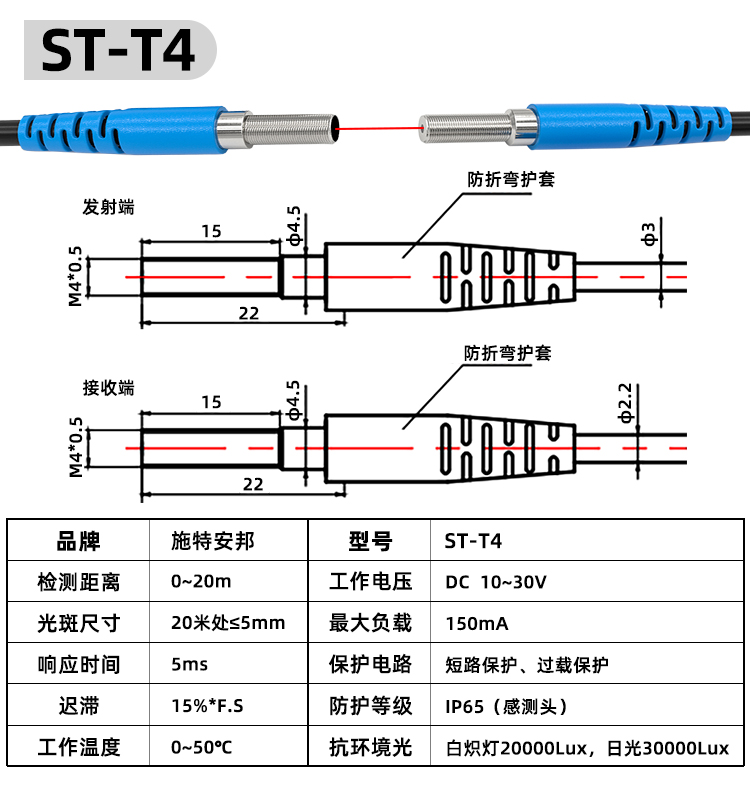 ST-T4

发射端

防折弯护套

15

ϕ4.5

ϕ3

M4*0.5

22

接收端

防折弯护套

15

ϕ4.5

ϕ2.2

M4*0.5

22

| 品牌 | 施特安邦 | 型号 | ST-T4 |
|---|---|---|---|
| 检测距离 | 0~20m | 工作电压 | DC 10~30V |
| 光斑尺寸 | 20米处≤5mm | 最大负载 | 150mA |
| 响应时间 | 5ms | 保护电路 | 短路保护、过载保护 |
| 迟滞 | 15%*F.S | 防护等级 | IP65（感测头） |
| 工作温度 | 0~50℃ | 抗环境光 | 白炽灯20000Lux，日光30000Lux |